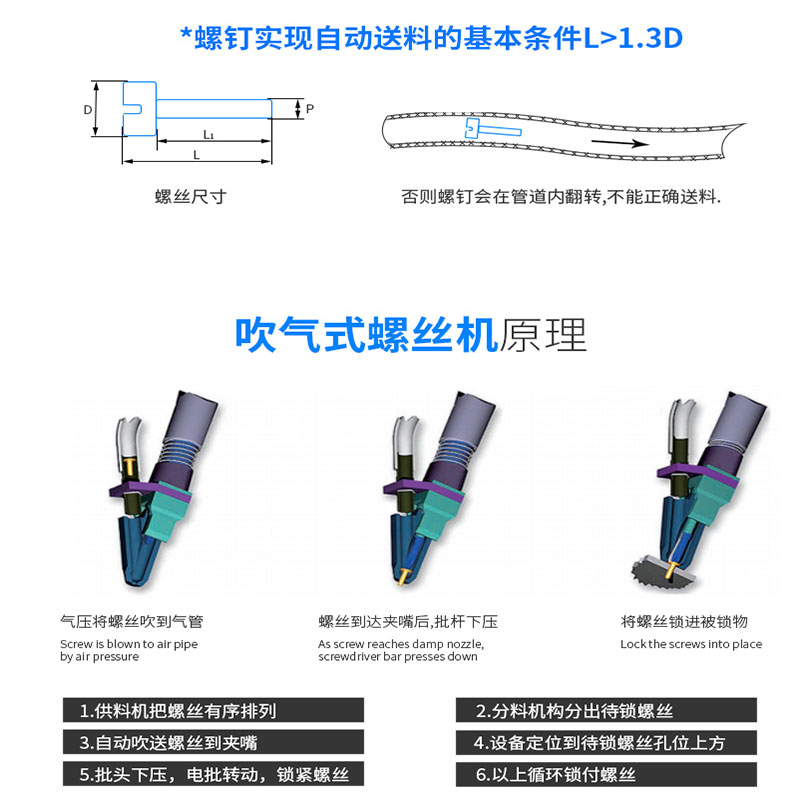 *螺钉实现自动送料的基本条件L>1.3D

D

P

$L_1$

L

螺丝尺寸

否则螺钉会在管道内翻转,不能正确送料.

吹气式螺丝机原理

气压将螺丝吹到气管

Screw is blown to air pipe by air pressure

螺丝到达夹嘴后,批杆下压

As screw reaches damp nozzle, screwdriver bar presses down

将螺丝锁进被锁物

Lock the screws into place

1.供料机把螺丝有序排列

2.分料机构分出待锁螺丝

3.自动吹送螺丝到夹嘴

4.设备定位到待锁螺丝孔位上方

5.批头下压，电批转动，锁紧螺丝

6.以上循环锁付螺丝